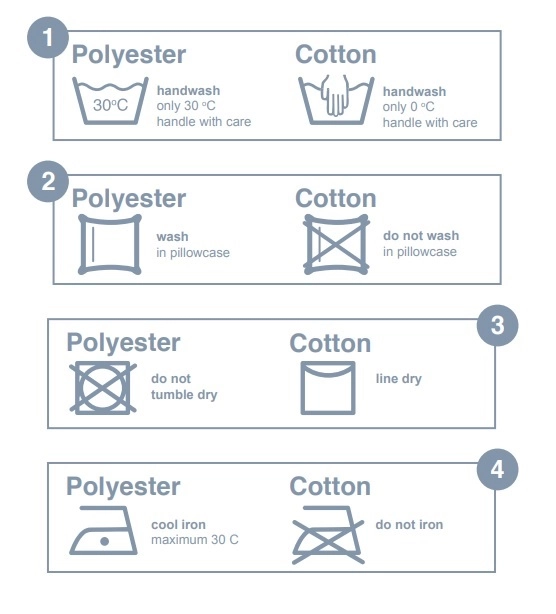 1
Polyester
30°C
handwash
only 30 °C
handle with care

Cotton
handwash
only 0 °C
handle with care

2
Polyester
wash
in pillowcase

Cotton
do not wash
in pillowcase

3
Polyester
do not
tumble dry

Cotton
line dry

4
Polyester
cool iron
maximum 30 C

Cotton
do not iron